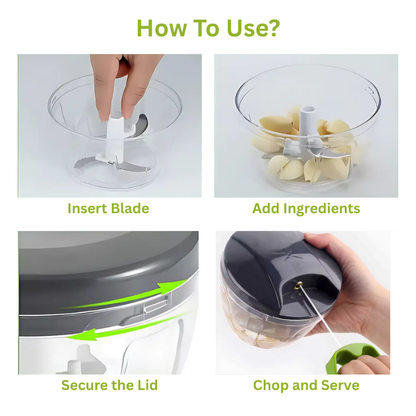 How To Use?

Insert Blade

Add Ingredients

Secure the Lid

Chop and Serve