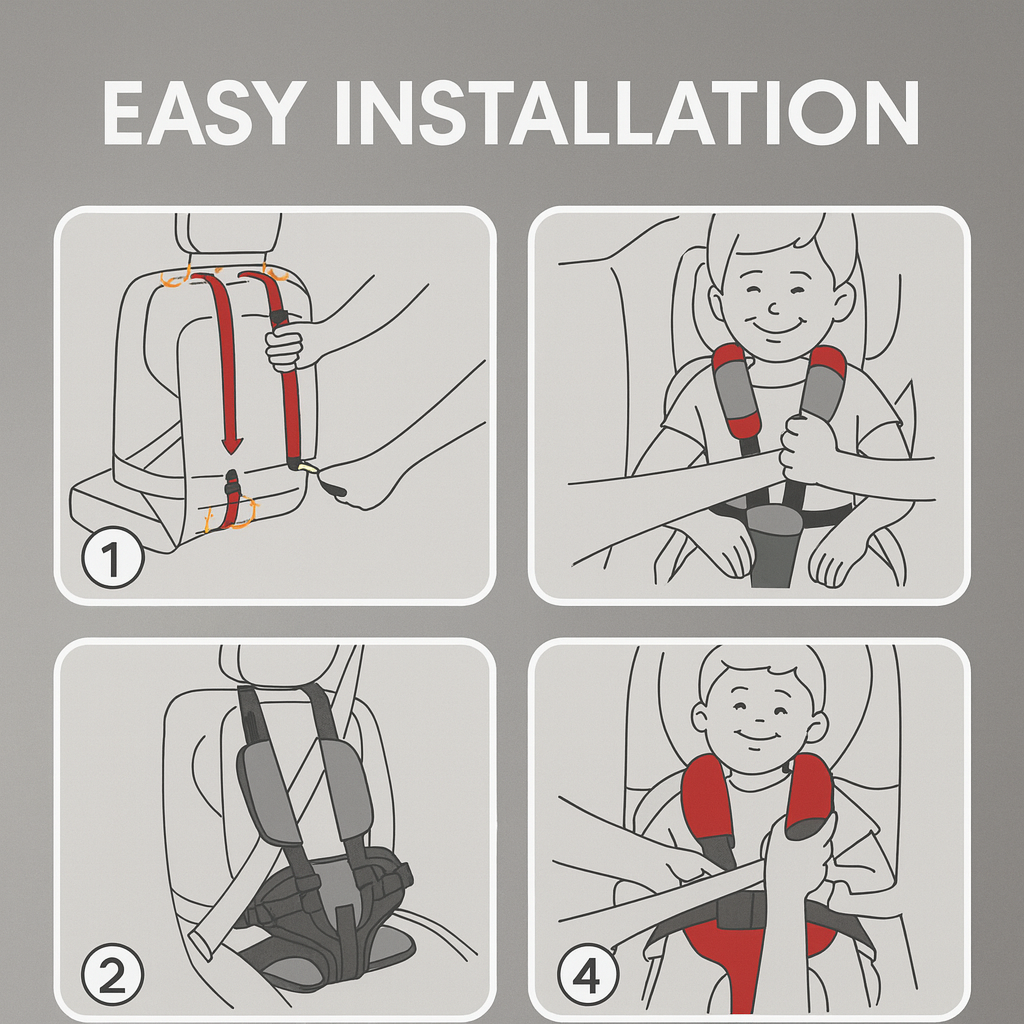 EASY INSTALLATION

1

2

4