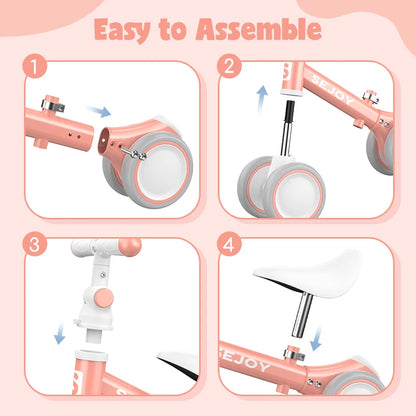 Easy to Assemble

1

2

S
SEJOY

3

S

4

SEJOY